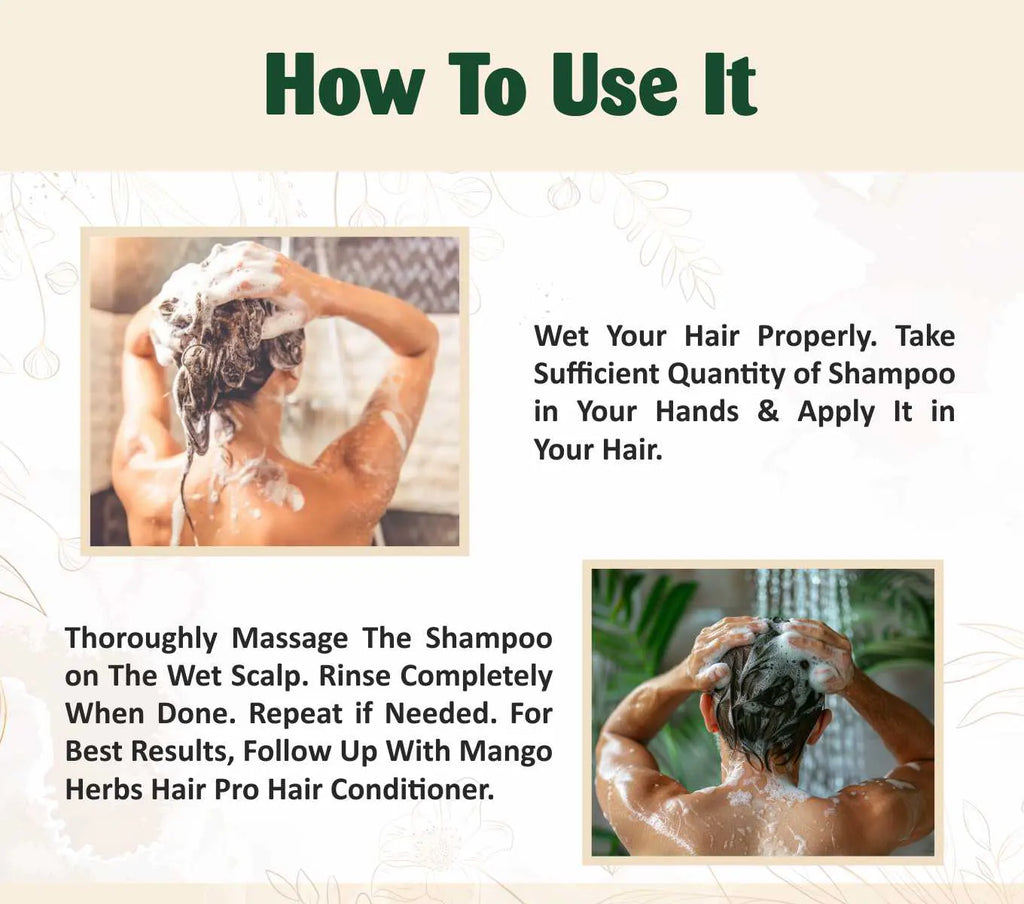 How To Use It

Wet Your Hair Properly. Take Sufficient Quantity of Shampoo in Your Hands & Apply It in Your Hair.

Thoroughly Massage The Shampoo on The Wet Scalp. Rinse Completely When Done. Repeat if Needed. For Best Results, Follow Up With Mango Herbs Hair Pro Hair Conditioner.