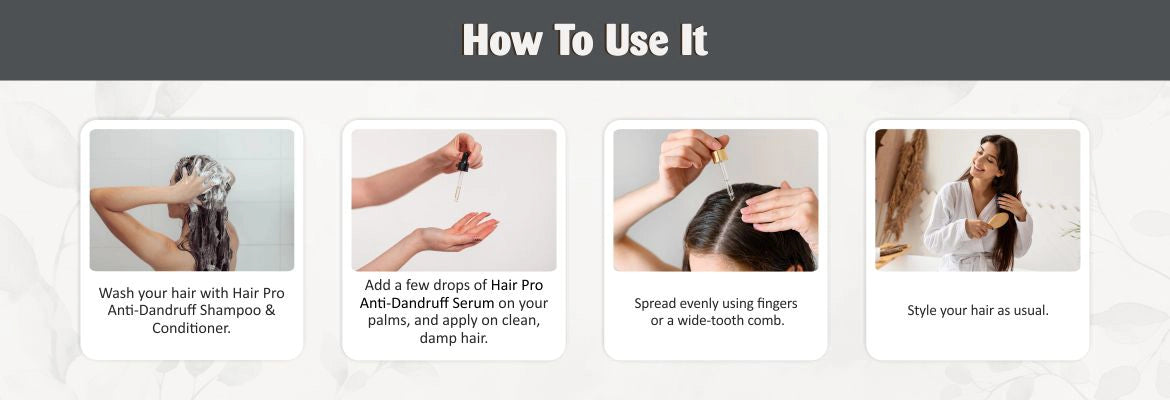 How To Use It

Wash your hair with Hair Pro Anti-Dandruff Shampoo & Conditioner.

Add a few drops of Hair Pro Anti-Dandruff Serum on your palms, and apply on clean, damp hair.

Spread evenly using fingers or a wide-tooth comb.

Style your hair as usual.