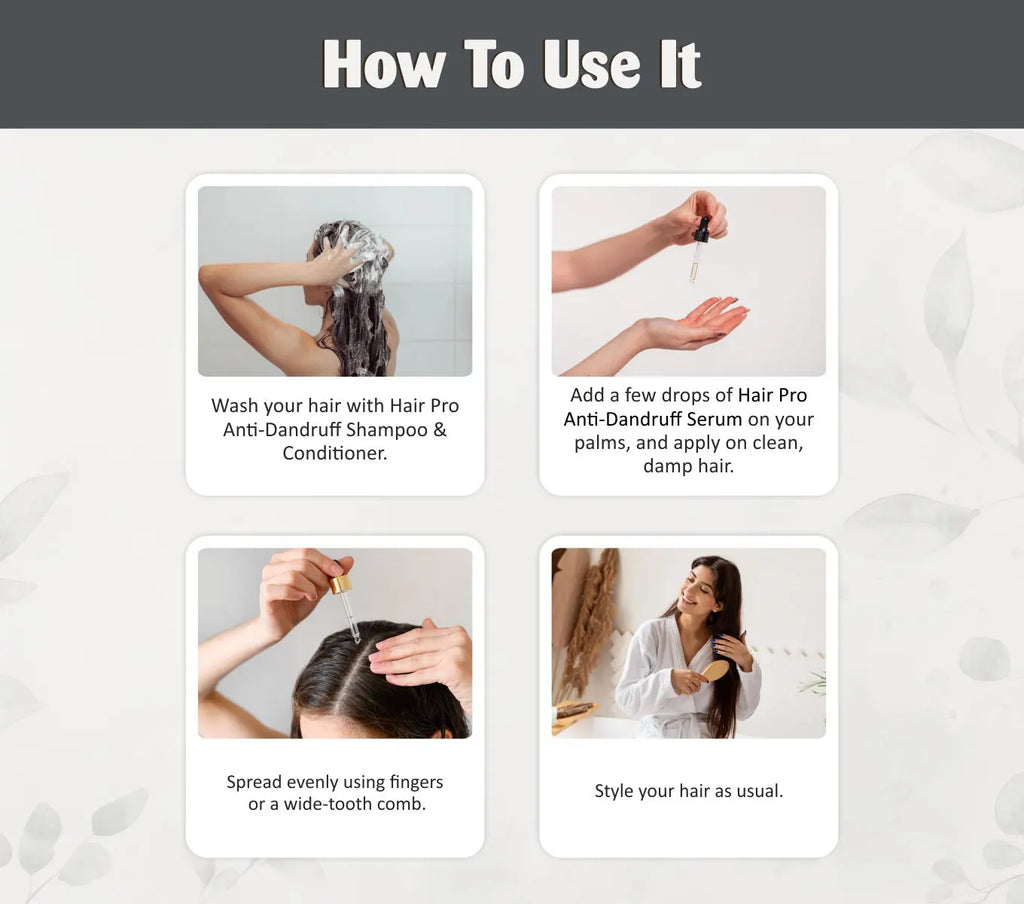 How To Use It

Wash your hair with Hair Pro Anti-Dandruff Shampoo & Conditioner.

Add a few drops of Hair Pro Anti-Dandruff Serum on your palms, and apply on clean, damp hair.

Spread evenly using fingers or a wide-tooth comb.

Style your hair as usual.