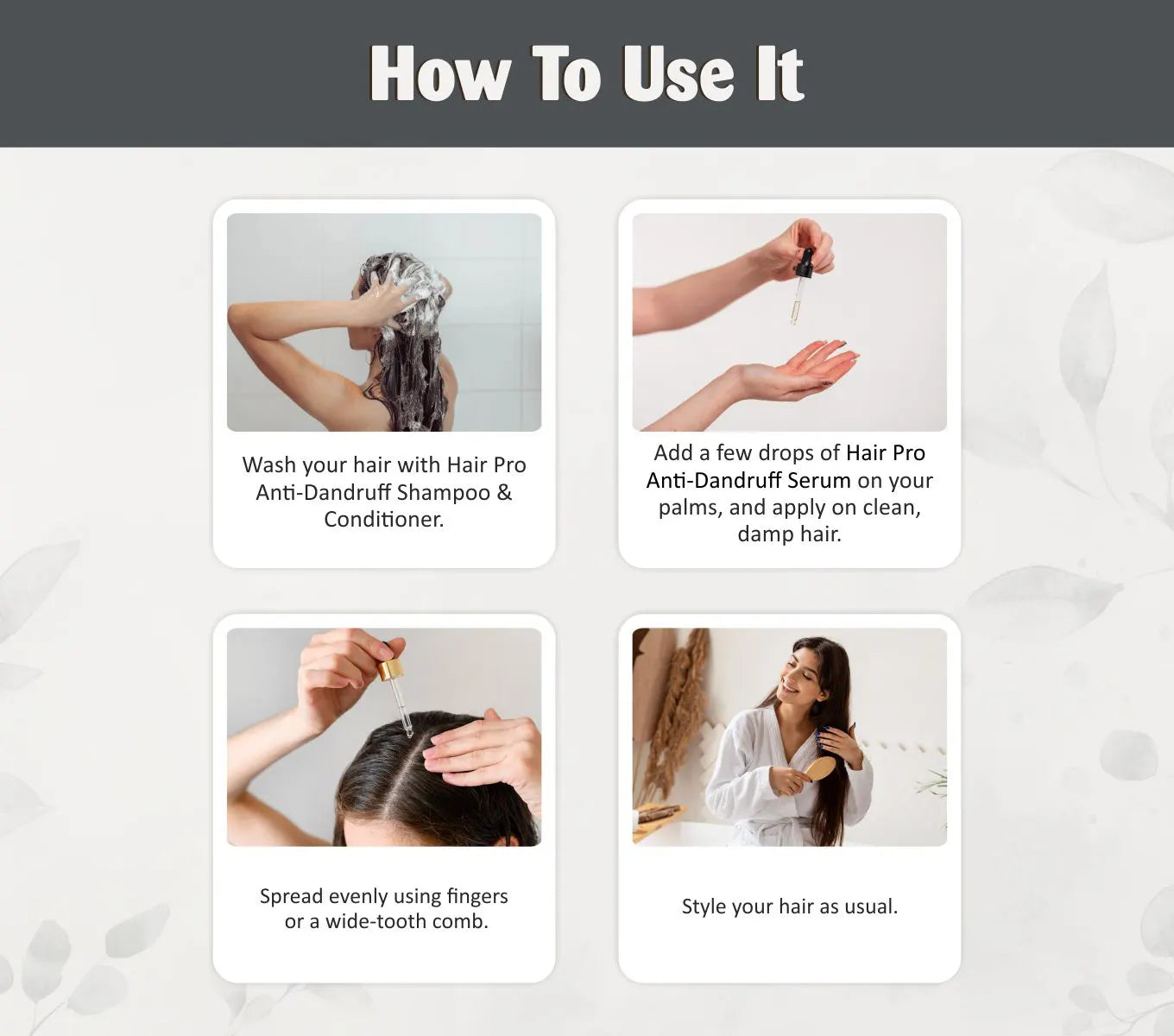 How To Use It

Wash your hair with Hair Pro Anti-Dandruff Shampoo & Conditioner.

Add a few drops of Hair Pro Anti-Dandruff Serum on your palms, and apply on clean, damp hair.

Spread evenly using fingers or a wide-tooth comb.

Style your hair as usual.