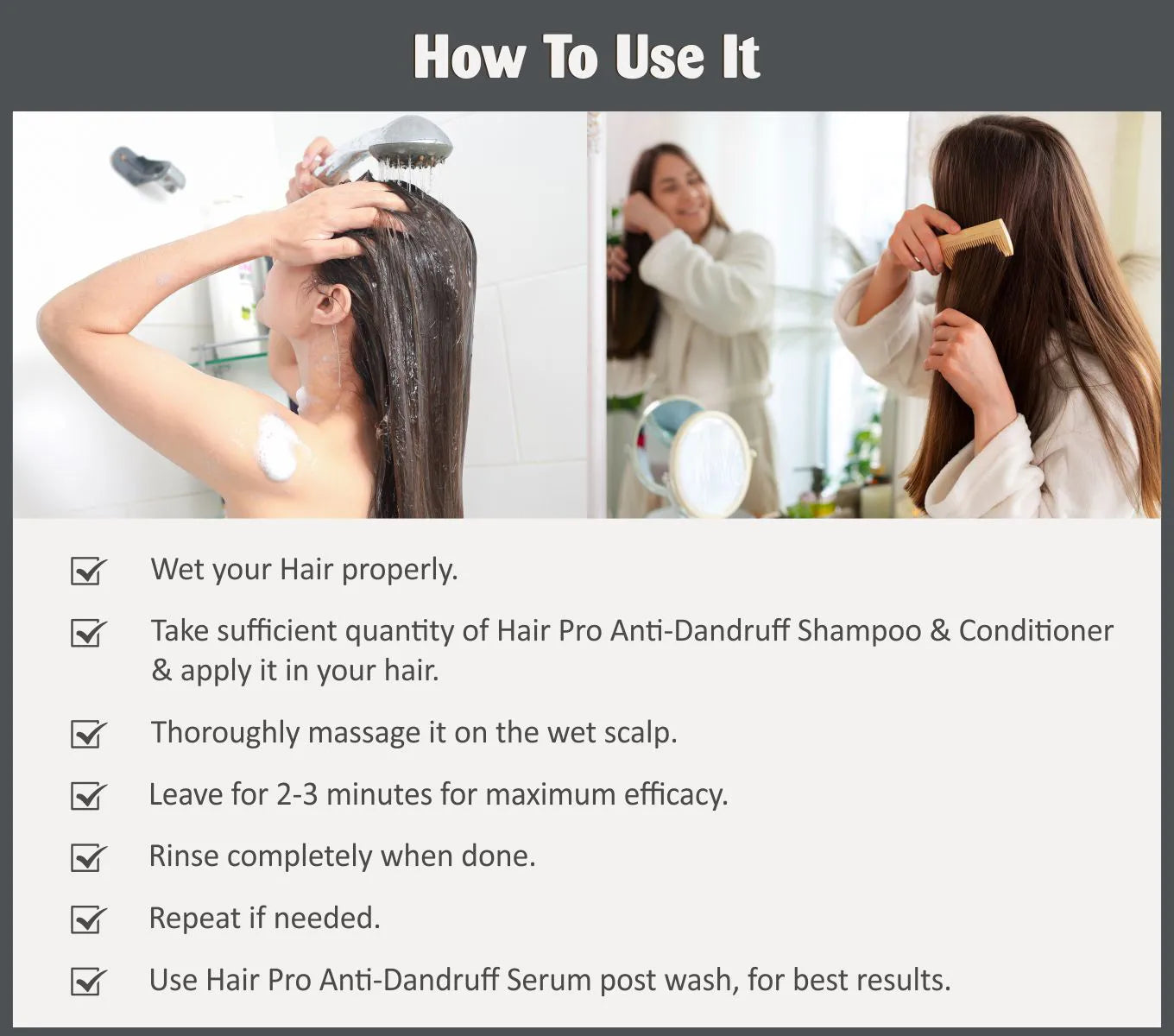 How To Use It

Wet your Hair properly.

Take sufficient quantity of Hair Pro Anti-Dandruff Shampoo & Conditioner & apply it in your hair.

Thoroughly massage it on the wet scalp.

Leave for 2-3 minutes for maximum efficacy.

Rinse completely when done.

Repeat if needed.

Use Hair Pro Anti-Dandruff Serum post wash, for best results.