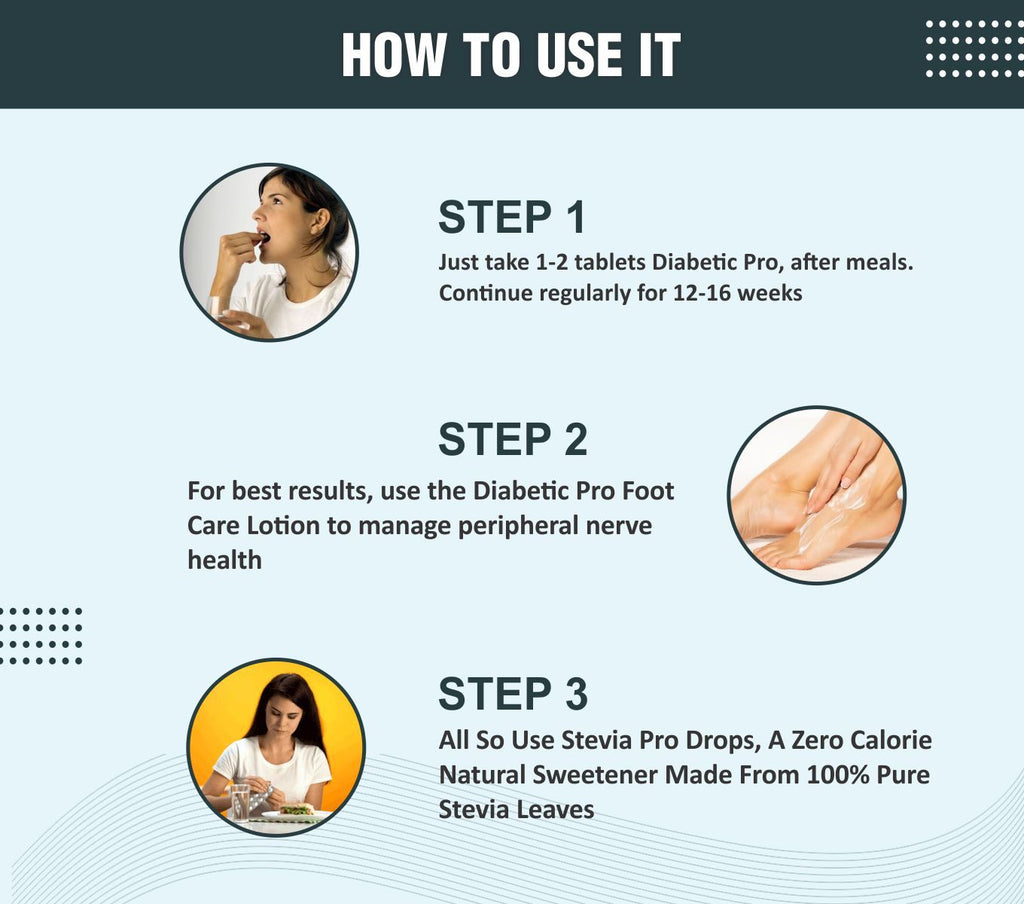 HOW TO USE IT

STEP 1
Just take 1-2 tablets Diabetic Pro, after meals. Continue regularly for 12-16 weeks

STEP 2
For best results, use the Diabetic Pro Foot Care Lotion to manage peripheral nerve health

STEP 3
All So Use Stevia Pro Drops, A Zero Calorie Natural Sweetener Made From 100% Pure Stevia Leaves