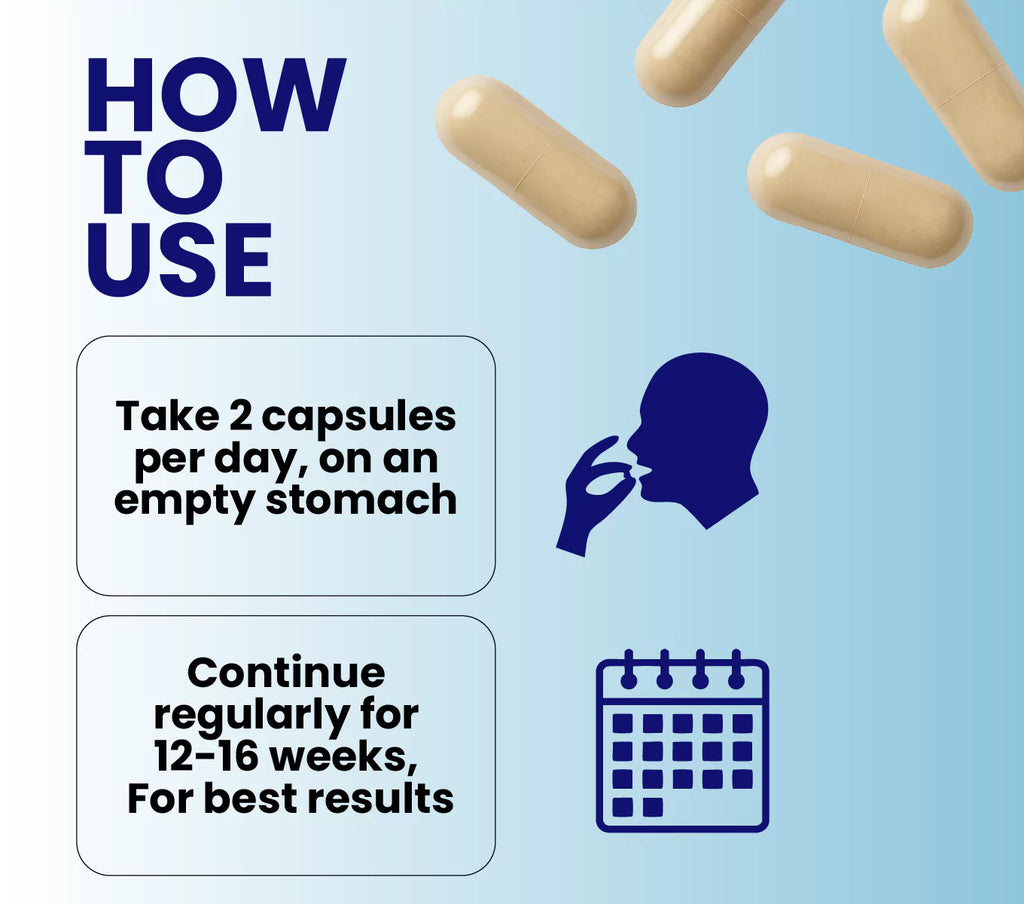 HOW TO USE

Take 2 capsules per day, on an empty stomach

Continue regularly for 12-16 weeks, For best results