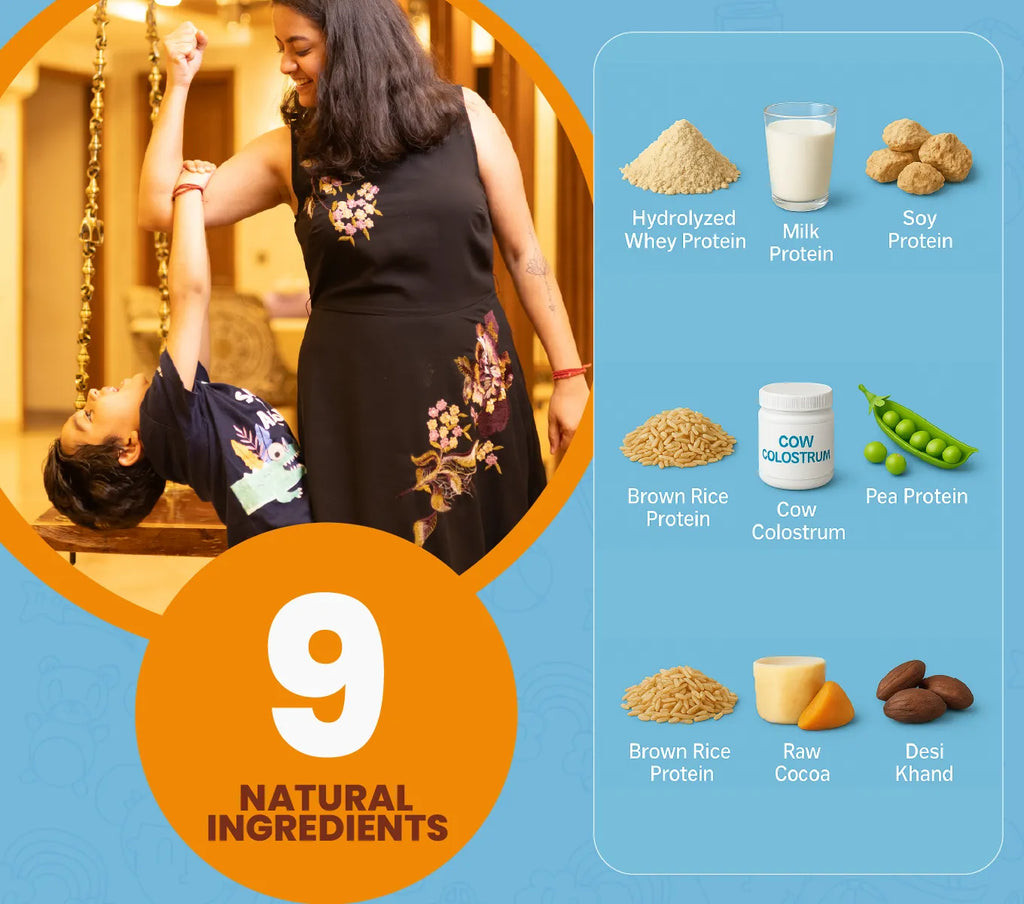 9
NATURAL INGREDIENTS

Hydrolyzed Whey Protein

Milk Protein

Soy Protein

Brown Rice Protein

COW COLOSTRUM

Cow Colostrum

Pea Protein

Brown Rice Protein

Raw Cocoa

Desi Khand