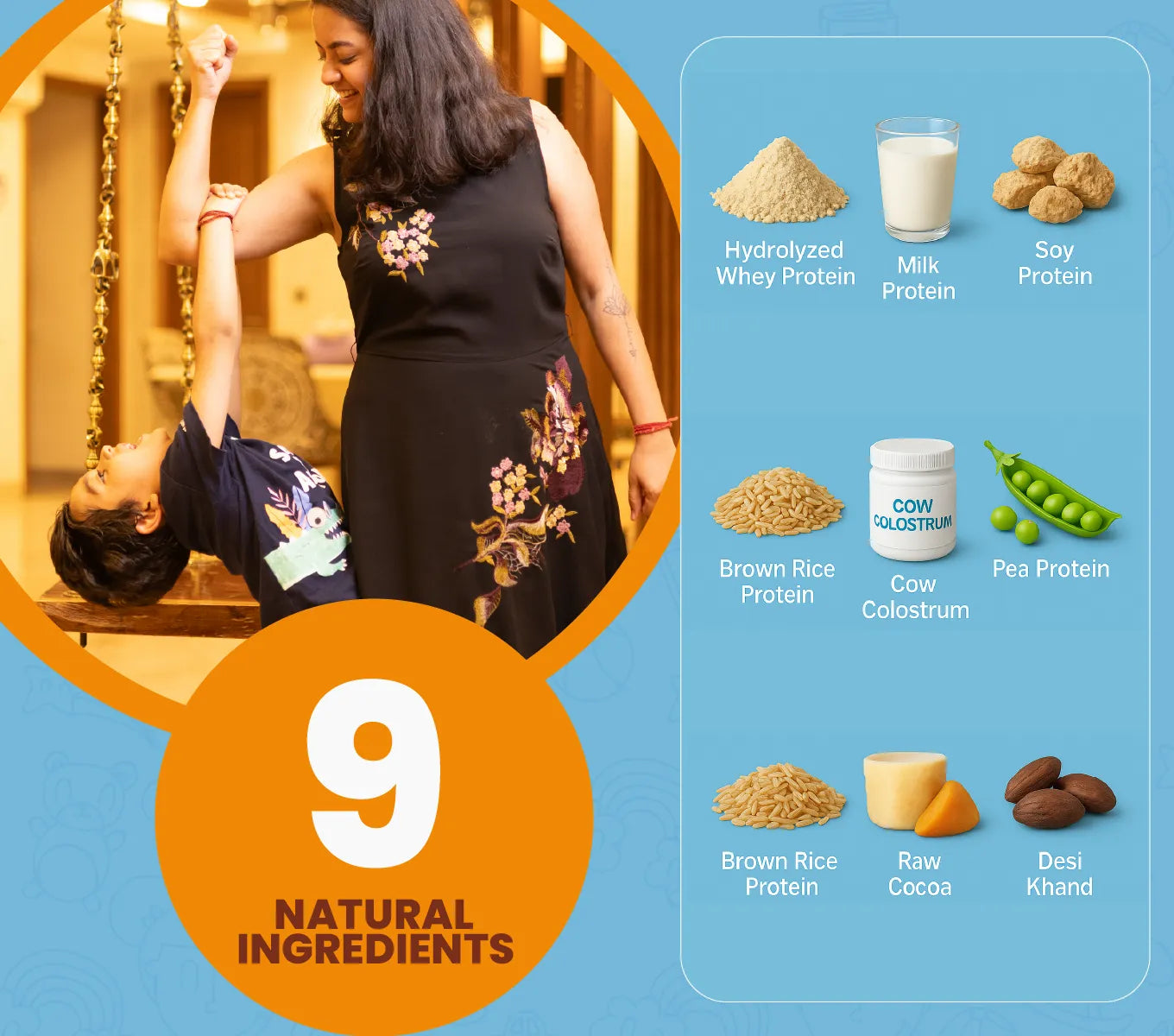 9
NATURAL INGREDIENTS

Hydrolyzed Whey Protein

Milk Protein

Soy Protein

Brown Rice Protein

COW COLOSTRUM
Cow Colostrum

Pea Protein

Brown Rice Protein

Raw Cocoa

Desi Khand