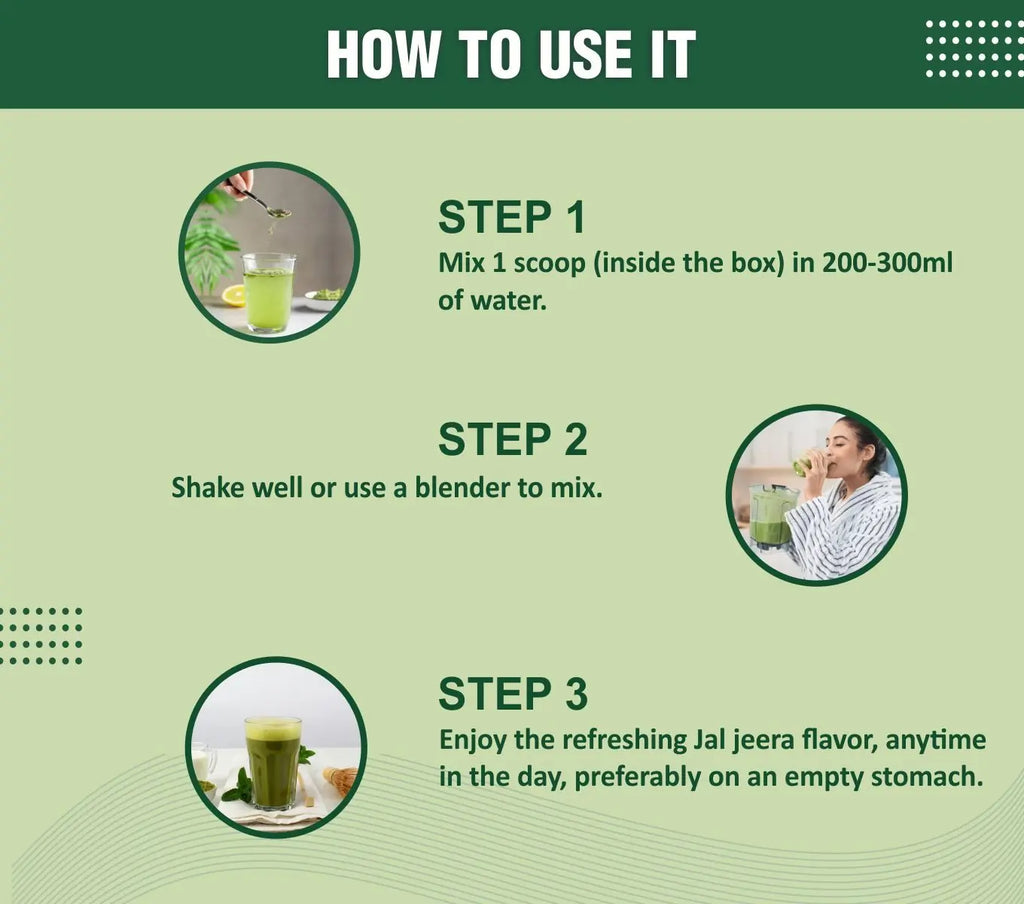 HOW TO USE IT

STEP 1
Mix 1 scoop (inside the box) in 200-300ml of water.

STEP 2
Shake well or use a blender to mix.

STEP 3
Enjoy the refreshing Jal jeera flavor, anytime in the day, preferably on an empty stomach.